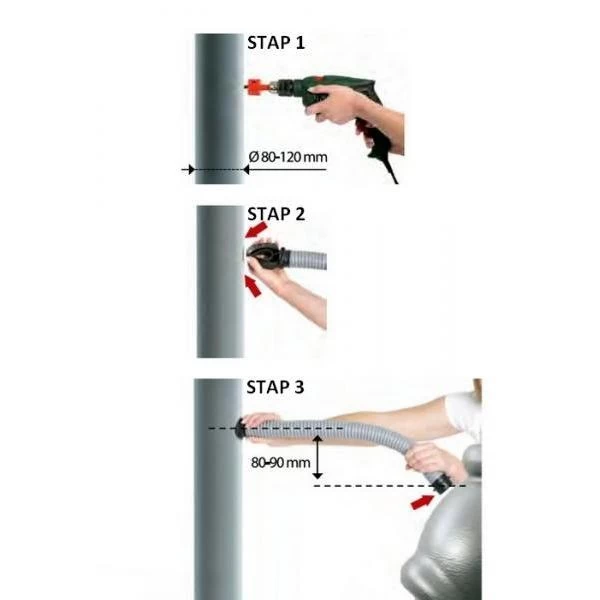 STAP 1

Ø 80-120 mm

STAP 2

STAP 3

80-90 mm